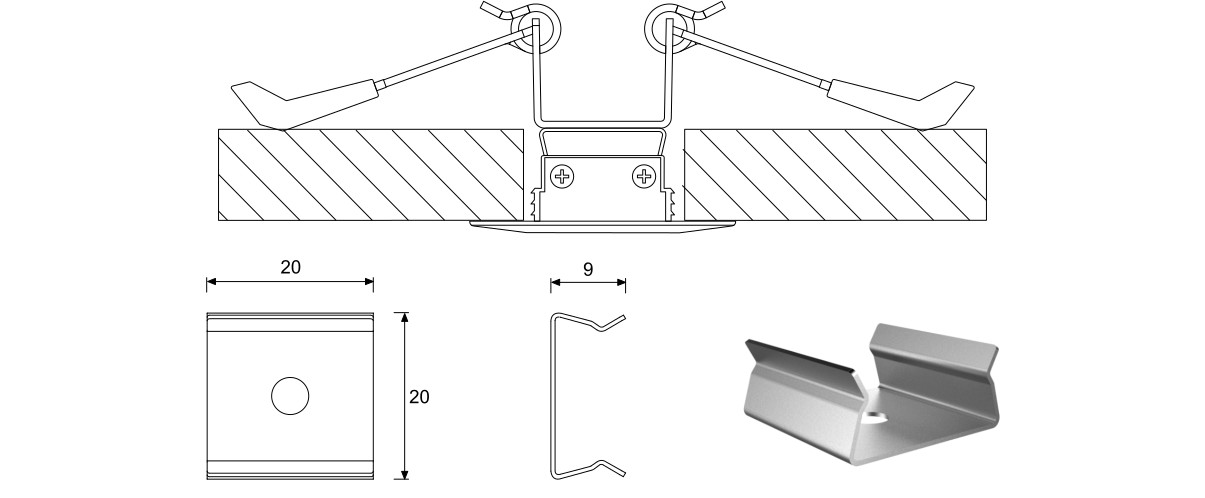 20

20

9